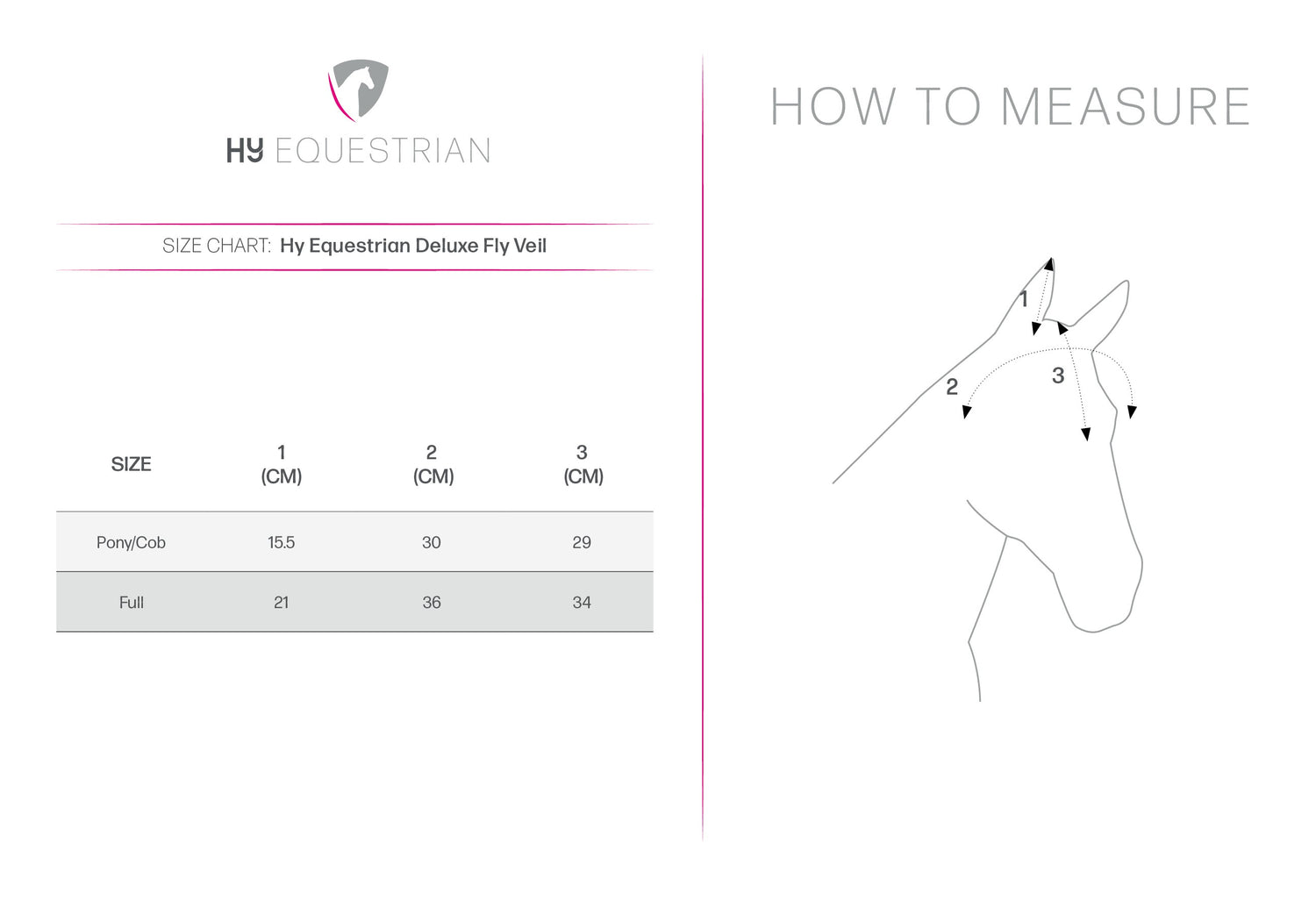 HY EQUESTRIAN

SIZE CHART: Hy Equestrian Deluxe Fly Veil

| SIZE | 1 (CM) | 2 (CM) | 3 (CM) |
|---|---|---|---|
| Pony/Cob | 15.5 | 30 | 29 |
| Full | 21 | 36 | 34 |

HOW TO MEASURE

1
2
3