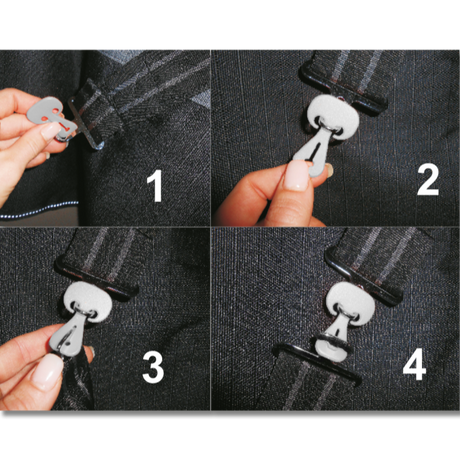 1

2

3

4