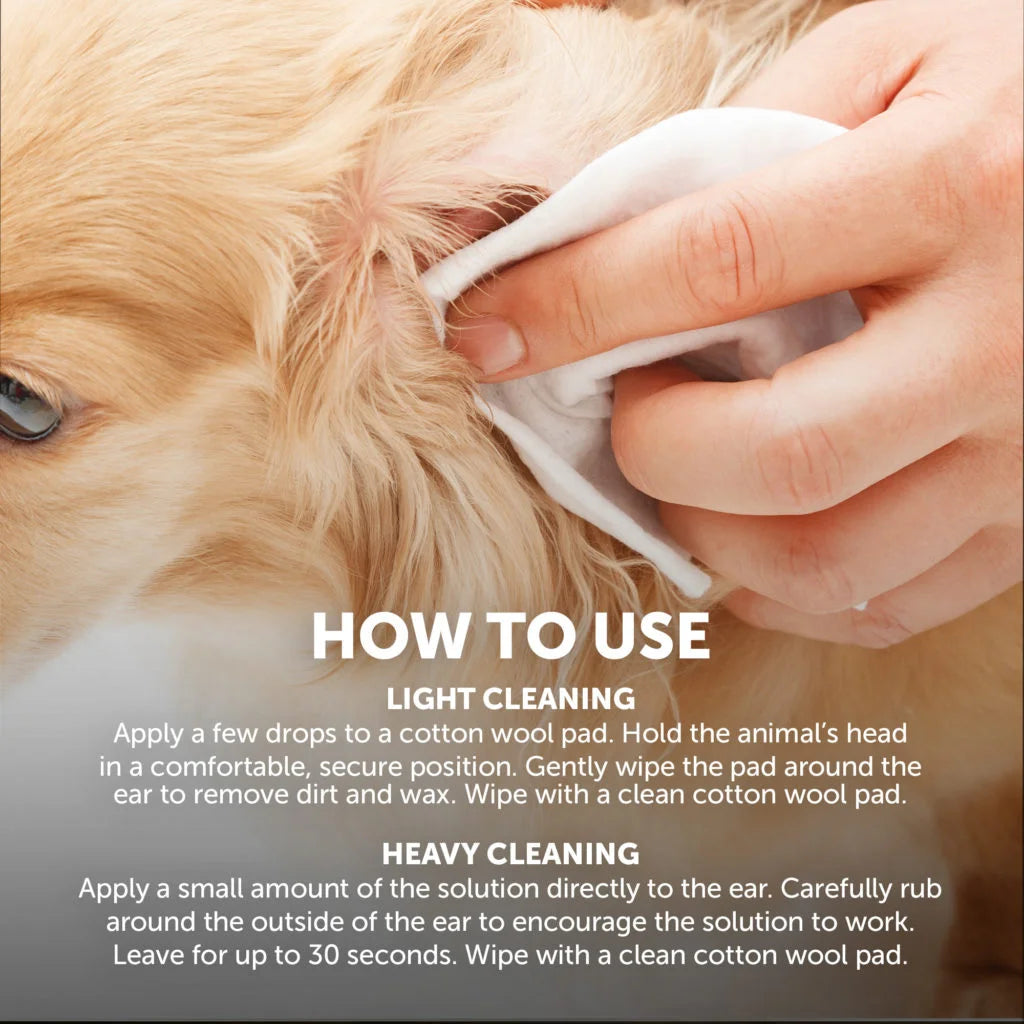 HOW TO USE

LIGHT CLEANING
Apply a few drops to a cotton wool pad. Hold the animal's head in a comfortable, secure position. Gently wipe the pad around the ear to remove dirt and wax. Wipe with a clean cotton wool pad.

HEAVY CLEANING
Apply a small amount of the solution directly to the ear. Carefully rub around the outside of the ear to encourage the solution to work. Leave for up to 30 seconds. Wipe with a clean cotton wool pad.